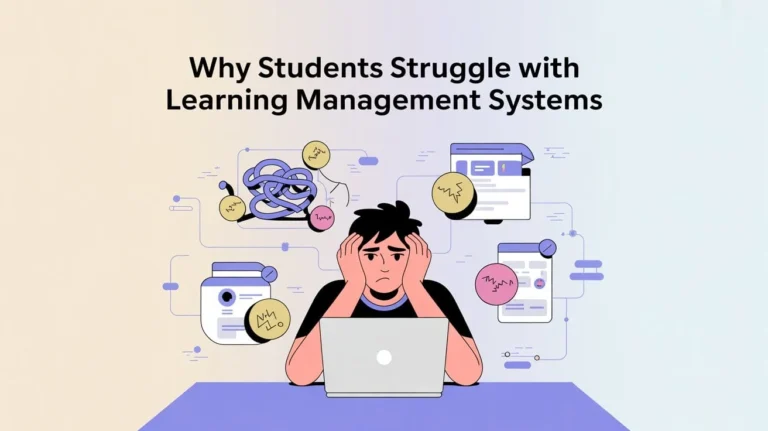 Why Students Struggle with Learning Management Systems