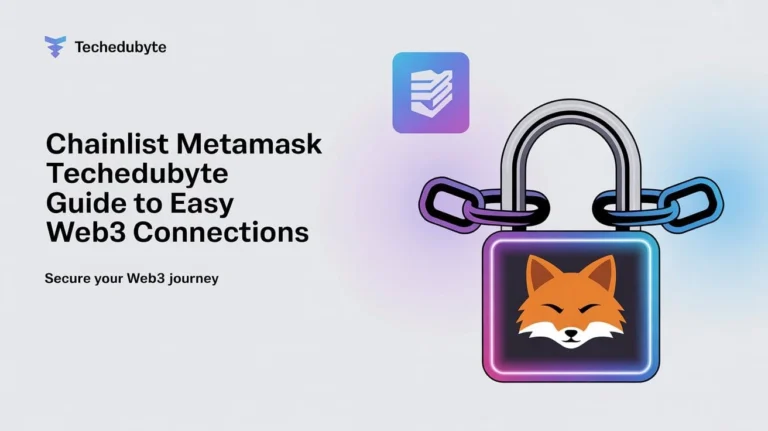 Techedubyte

Chainlist Metamask Techedubyte Guide to Easy Web3 Connections

Secure your Web3 journey